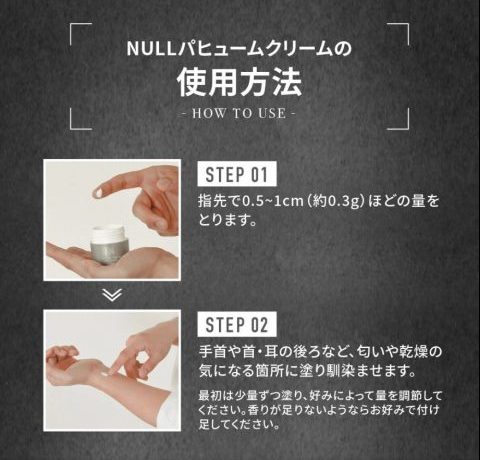 NULLパヒュームクリームの
使用方法
- HOW TO USE -

STEP 01
指先で0.5~1cm（約0.3g）ほどの量をとります。

STEP 02
手首や首・耳の後ろなど、匂いや乾燥の気になる箇所に塗り馴染ませます。

最初は少量ずつ塗り、好みによって量を調節してください。香りが足りないようならお好みで付け足してください。